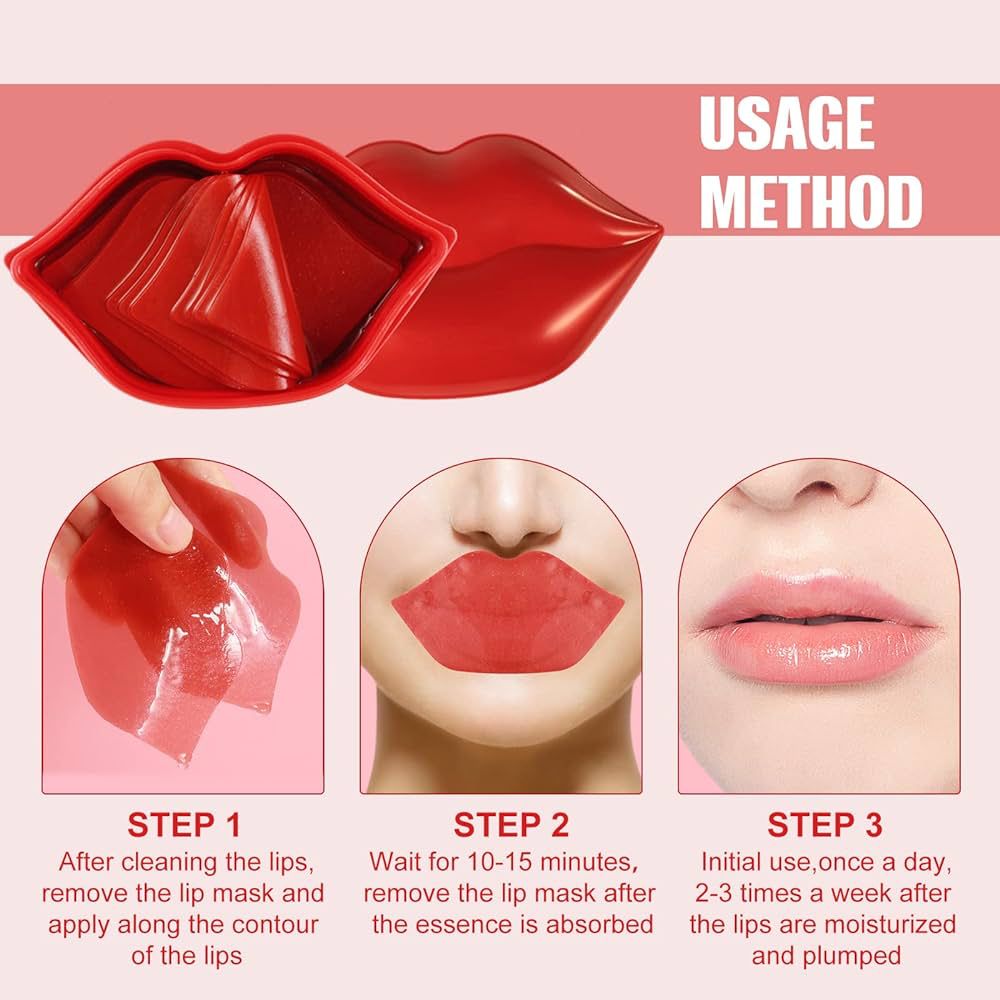 USAGE METHOD

STEP 1
After cleaning the lips, remove the lip mask and apply along the contour of the lips

STEP 2
Wait for 10-15 minutes, remove the lip mask after the essence is absorbed

STEP 3
Initial use,once a day, 2-3 times a week after the lips are moisturized and plumped