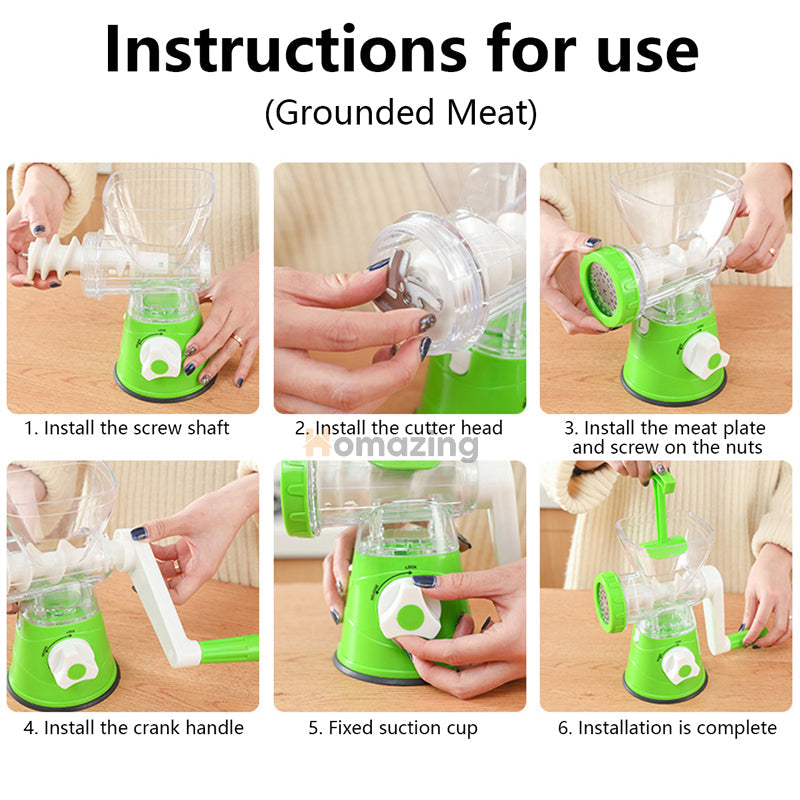 Instructions for use

(Grounded Meat)

1. Install the screw shaft

2. Install the cutter head

3. Install the meat plate and screw on the nuts

Homazing

4. Install the crank handle

LOCK

5. Fixed suction cup

6. Installation is complete